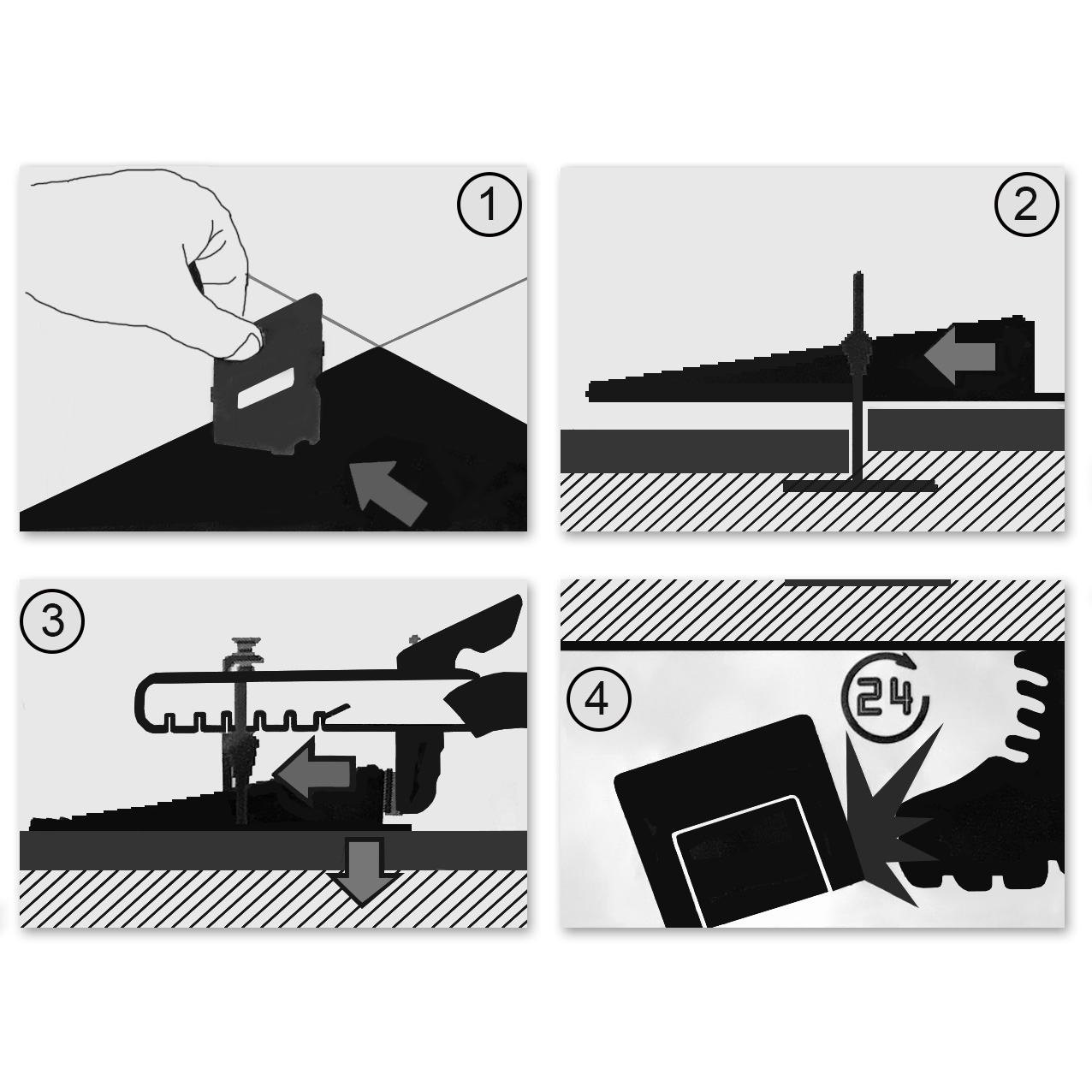 1

2

3

4

24