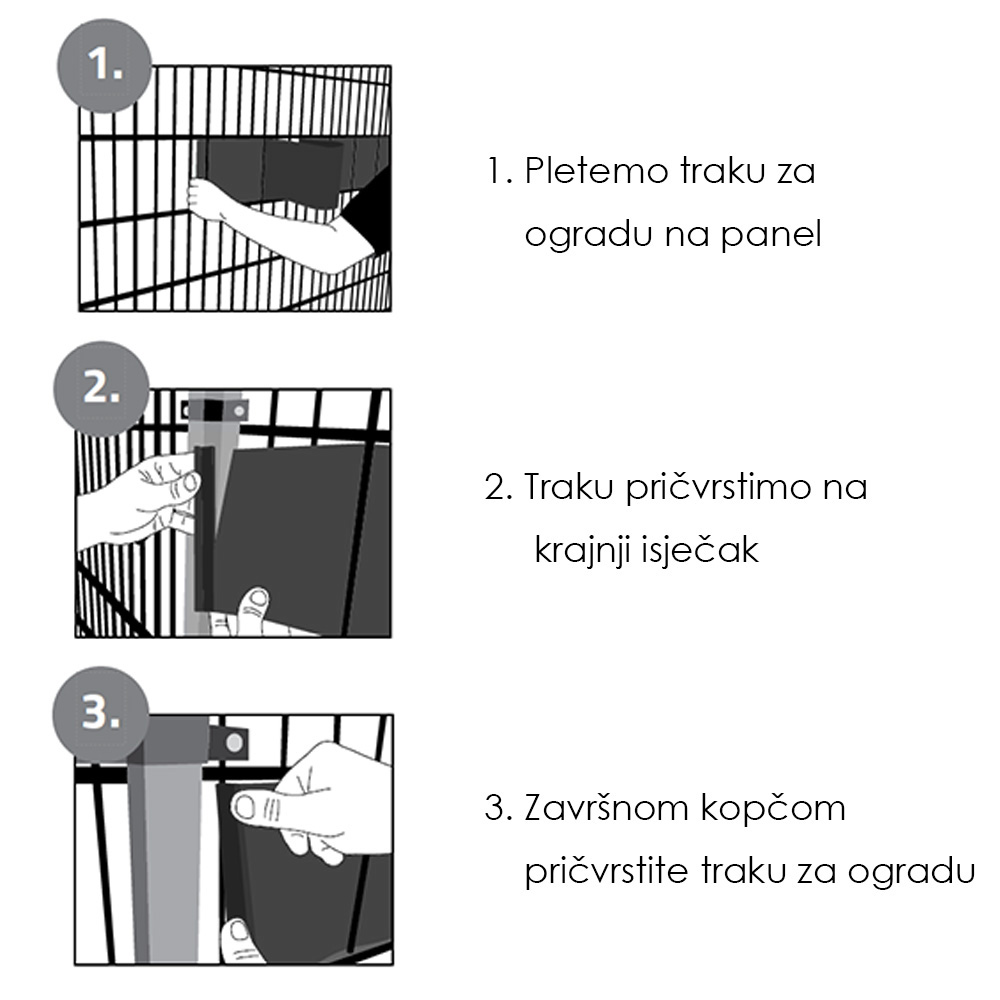 1.

1. Pletemo traku za ogradu na panel

2.

2. Traku pričvrstimo na krajnji isječak

3.

3. Završnom kopčom pričvrstite traku za ogradu