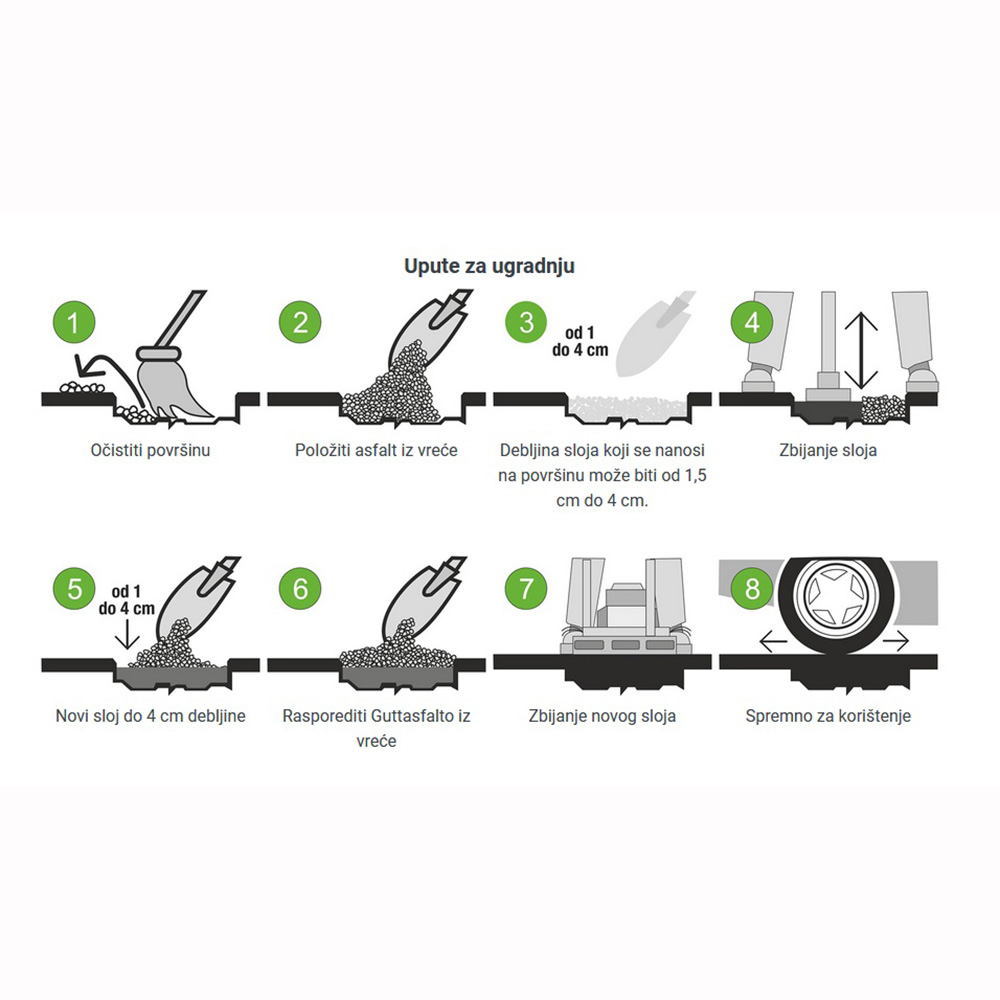 Upute za ugradnju

1

Očistiti površinu

2

Položiti asfalt iz vreće

3

od 1
do 4 cm

Debljina sloja koji se nanosi na površinu može biti od 1,5 cm do 4 cm.

4

Zbijanje sloja

5

od 1
do 4 cm

Novi sloj do 4 cm debljine

6

Rasporediti Guttasfalto iz vreće

7

Zbijanje novog sloja

8

Spremno za korištenje