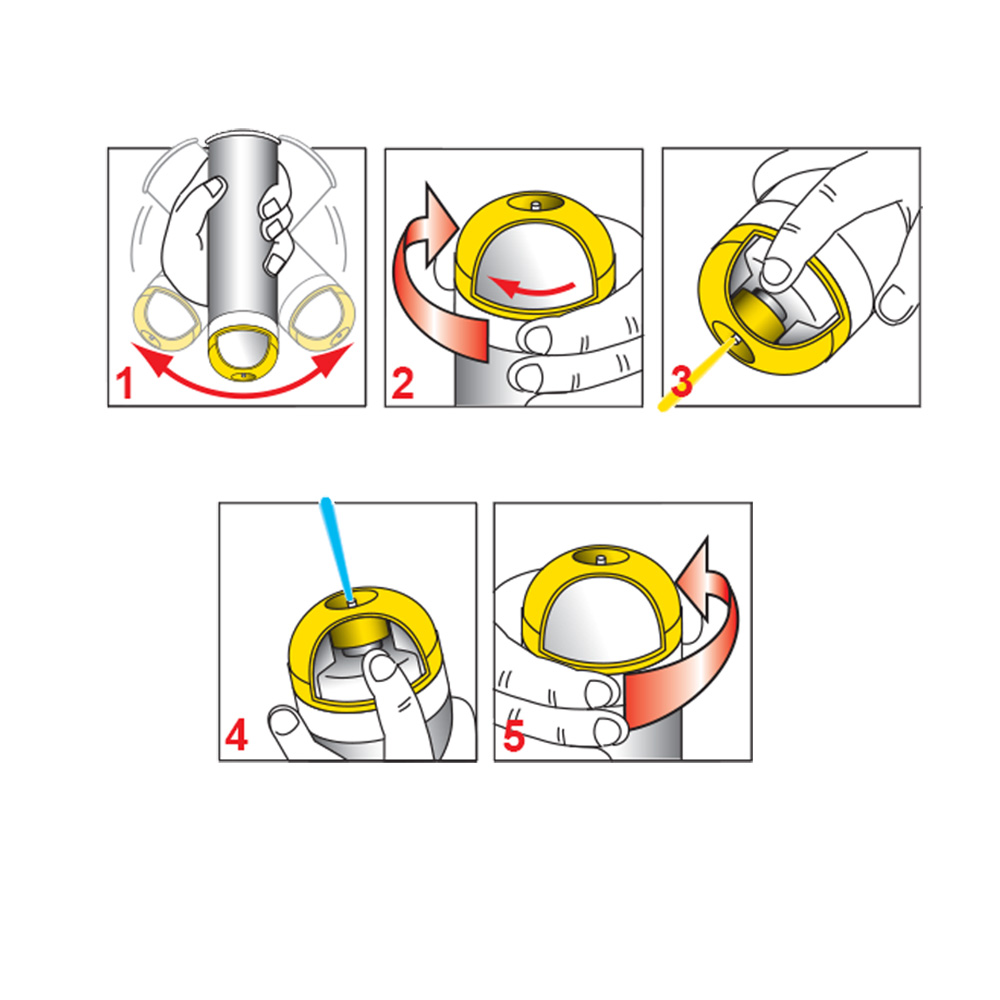 1

2

3

4

5